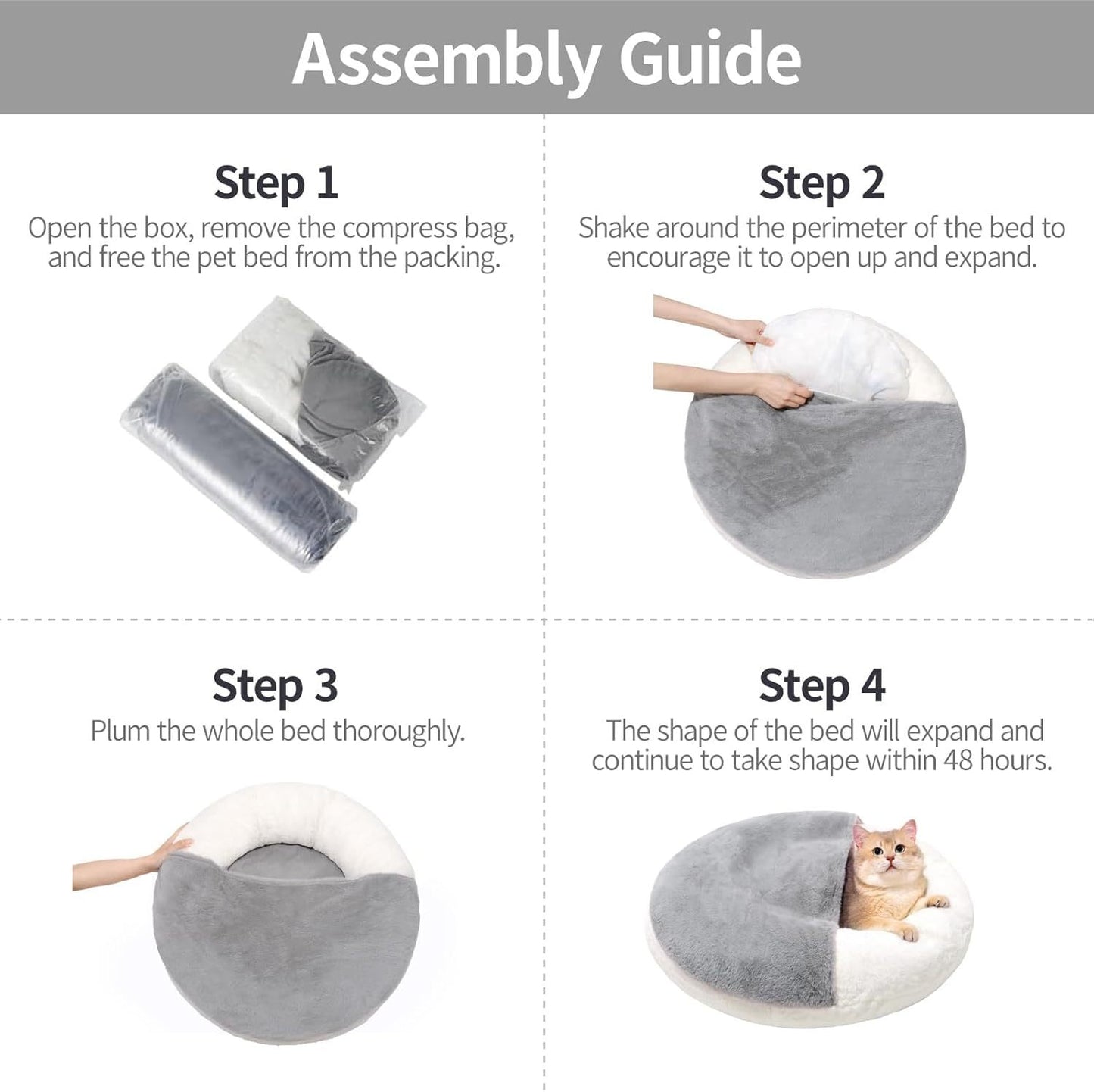 Assembly Guide

Step 1
Open the box, remove the compress bag, and free the pet bed from the packing.

Step 2
Shake around the perimeter of the bed to encourage it to open up and expand.

Step 3
Plum the whole bed thoroughly.

Step 4
The shape of the bed will expand and continue to take shape within 48 hours.